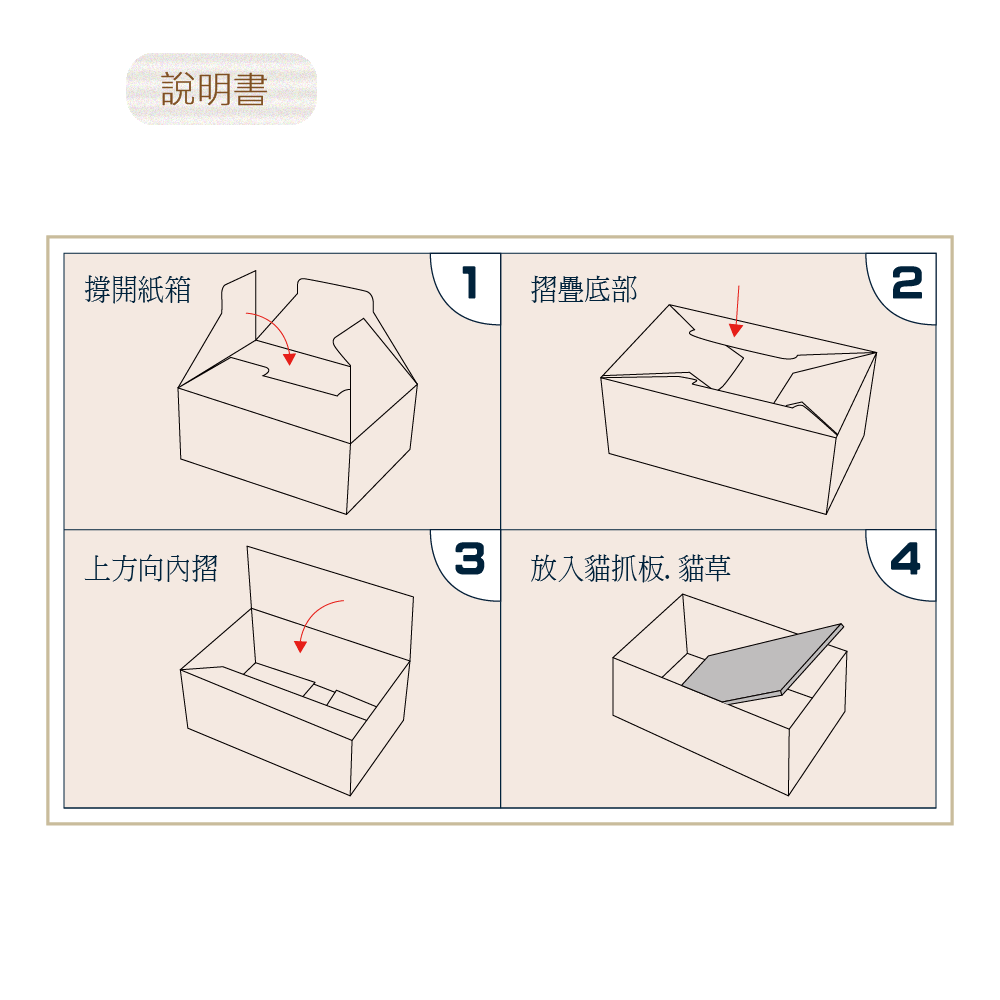 說明書

撐開紙箱

1

摺疊底部

2

上方向內摺

3

放入貓抓板. 貓草

4